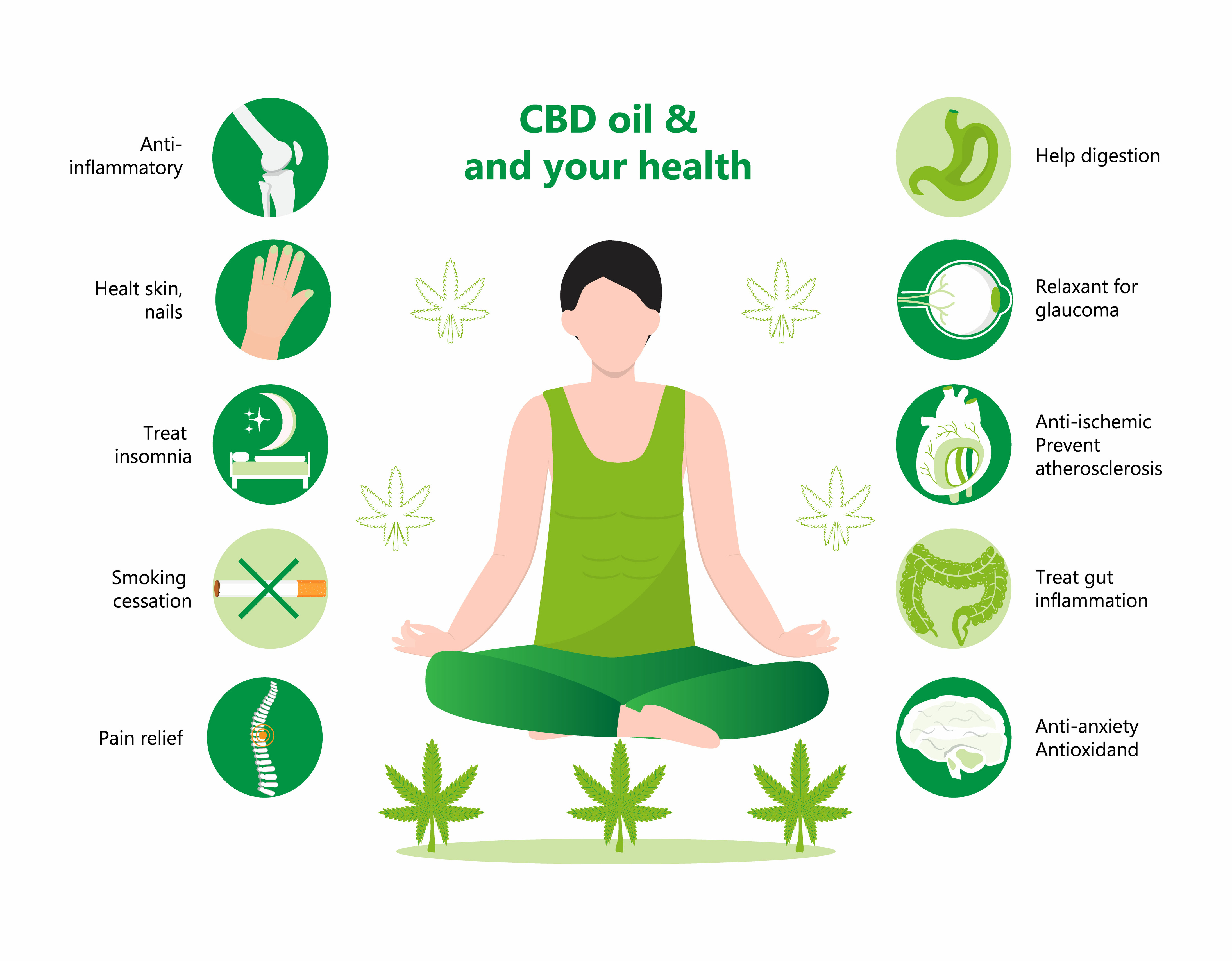 CBD oil &
and your health

Anti-inflammatory

Healt skin, nails

Treat insomnia

Smoking cessation

Pain relief

Help digestion

Relaxant for glaucoma

Anti-ischemic
Prevent atherosclerosis

Treat gut inflammation

Anti-anxiety
Antioxidand