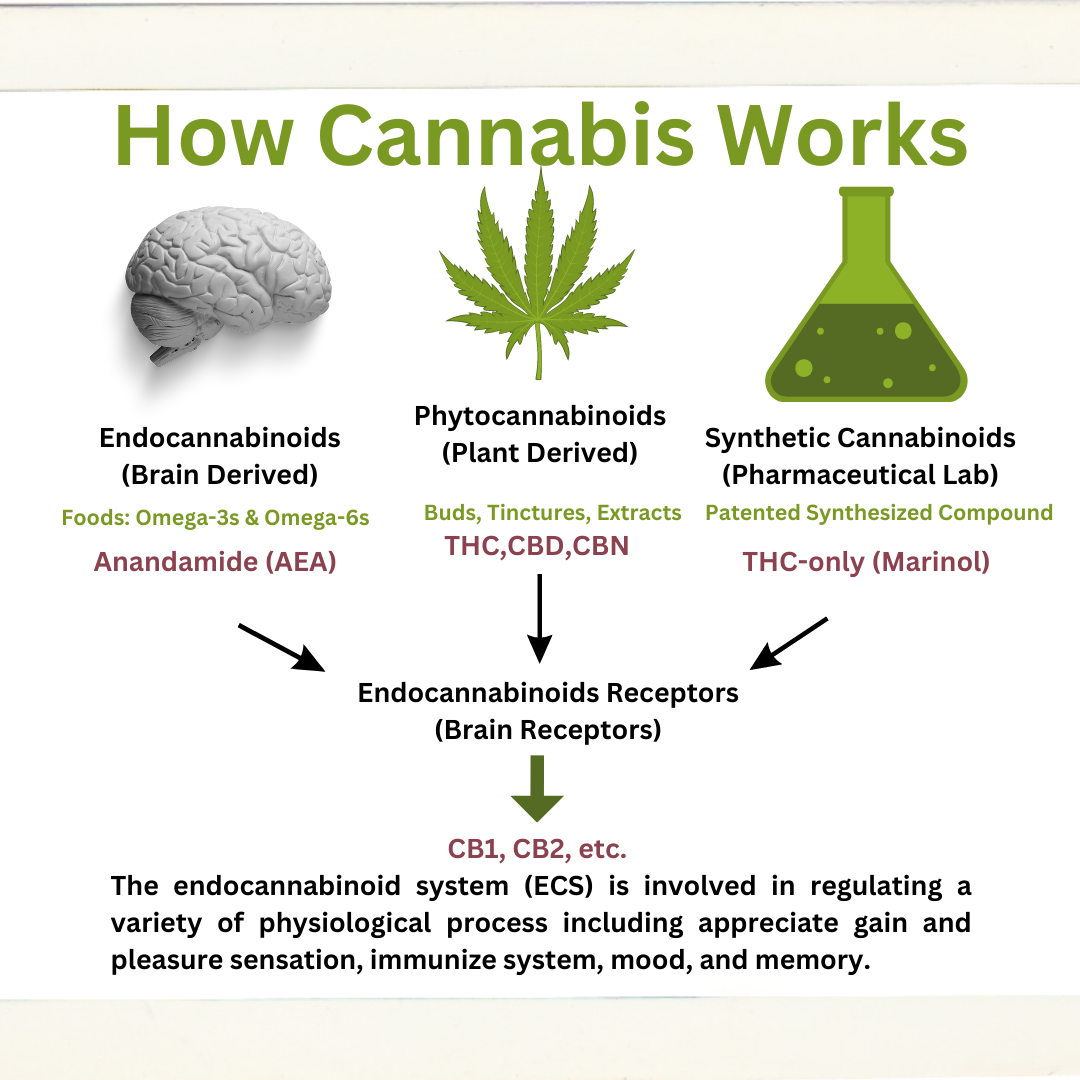 How Cannabis Works

Endocannabinoids
(Brain Derived)
Foods: Omega-3s & Omega-6s
Anandamide (AEA)

Phytocannabinoids
(Plant Derived)
Buds, Tinctures, Extracts
THC,CBD,CBN

Synthetic Cannabinoids
(Pharmaceutical Lab)
Patented Synthesized Compound
THC-only (Marinol)

Endocannabinoids Receptors
(Brain Receptors)

CB1, CB2, etc.

The endocannabinoid system (ECS) is involved in regulating a variety of physiological process including appreciate gain and pleasure sensation, immunize system, mood, and memory.